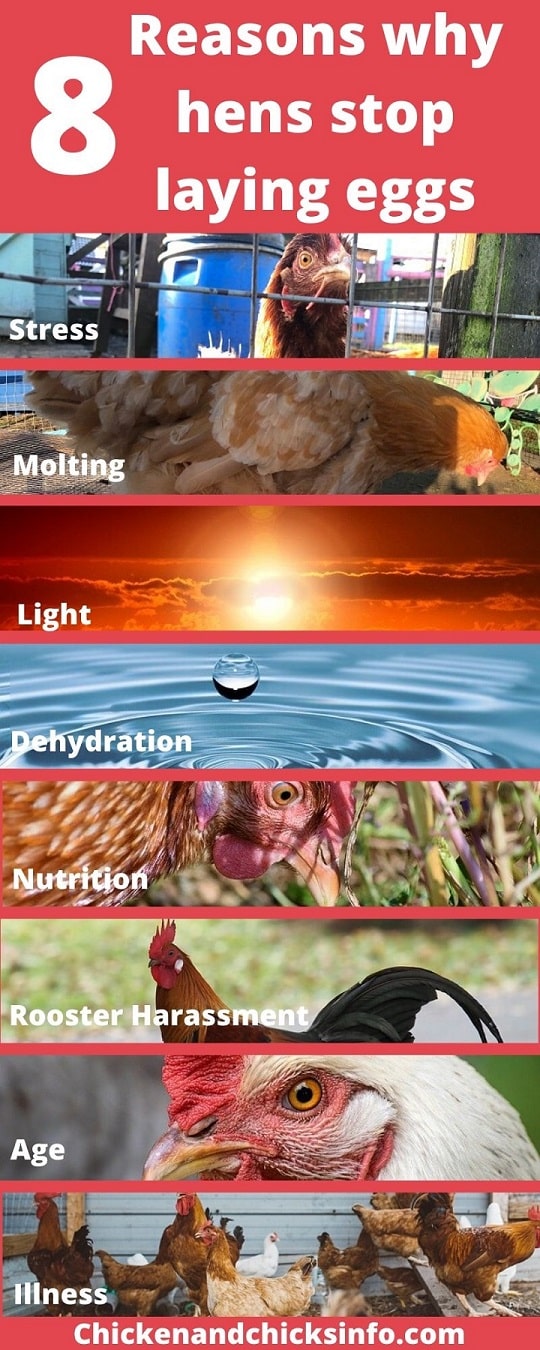 8 Reasons why hens stop laying eggs

Stress

Molting

Light

Dehydration

Nutrition

Rooster Harassment

Age

Illness

Chickenandchicksinfo.com